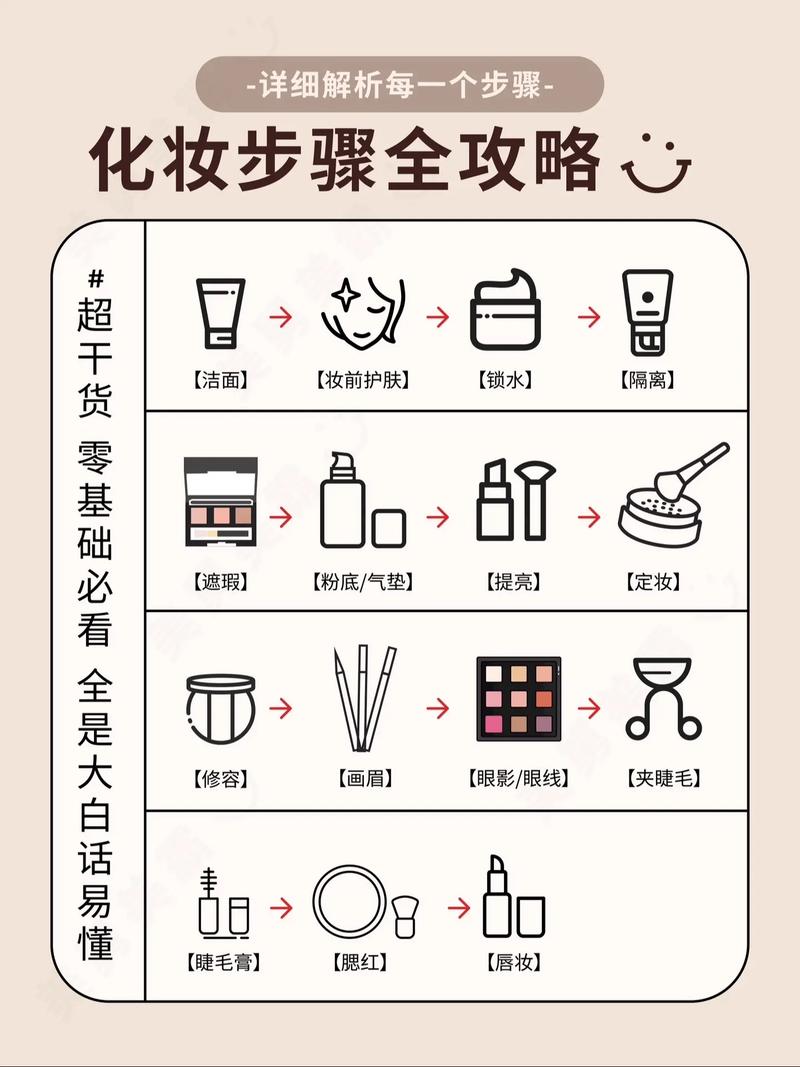 -详细解析每一个步骤-

化妆步骤全攻略

#超干货 零基础必看 全是大白话易懂

【洁面】 → 【妆前护肤】 → 【锁水】 → 【隔离】

【遮瑕】 → 【粉底/气垫】 → 【提亮】 → 【定妆】

【修容】 → 【画眉】 → 【眼影/眼线】 → 【夹睫毛】

【睫毛膏】 → 【腮红】 → 【唇妆】