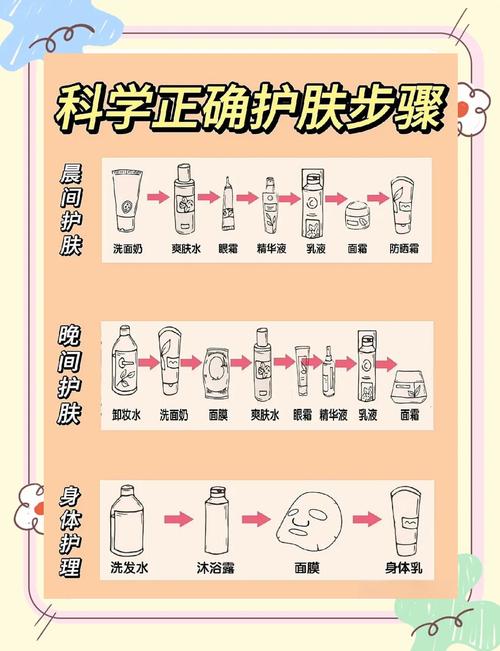 科学正确护肤步骤

晨间护肤

洗面奶 爽肤水 眼霜 精华液 乳液 面霜 防晒霜

晚间护肤

卸妆水 洗面奶 面膜 爽肤水 眼霜 精华液 乳液 面霜

身体护理

洗发水 沐浴露 面膜 身体乳